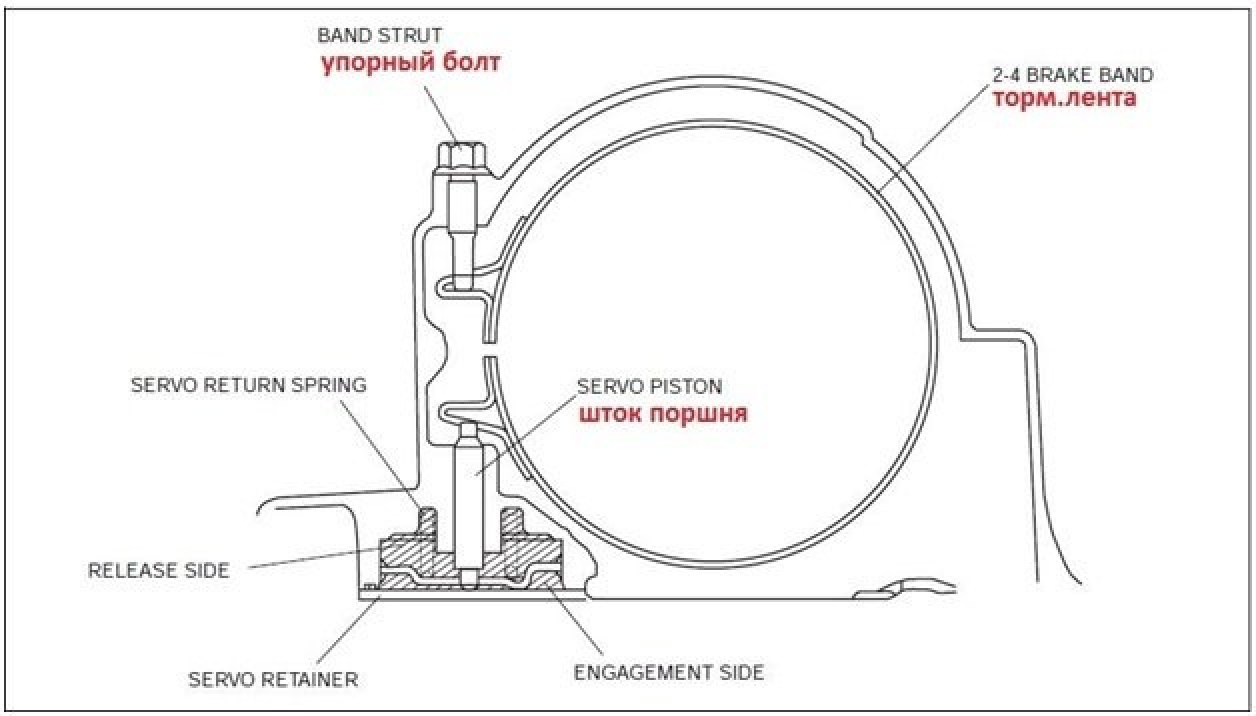 BAND STRUT
упорный болт

2-4 BRAKE BAND
торм.лента

SERVO RETURN SPRING

SERVO PISTON
шток поршня

RELEASE SIDE

SERVO RETAINER

ENGAGEMENT SIDE