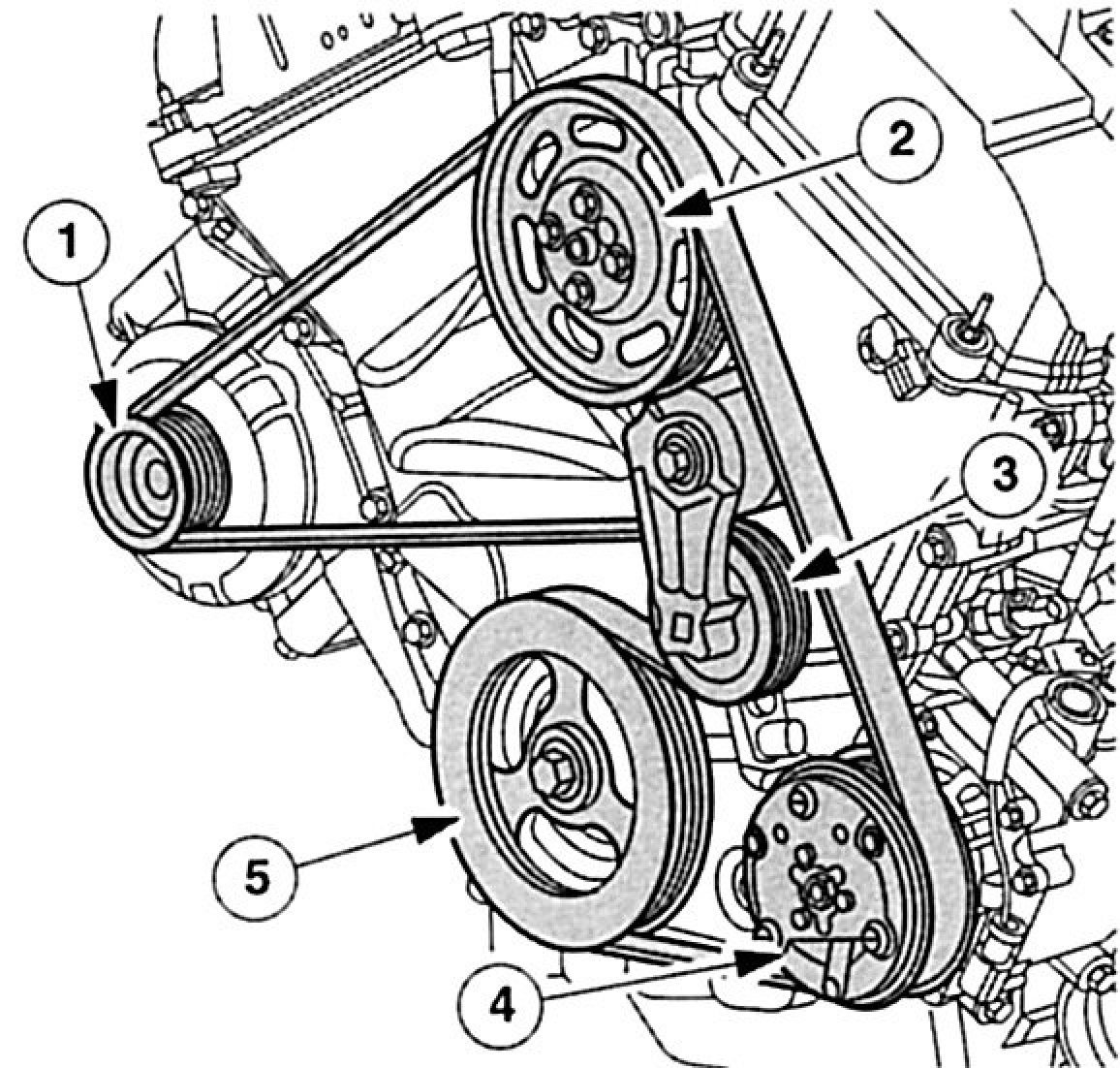 1
2
3
5
4